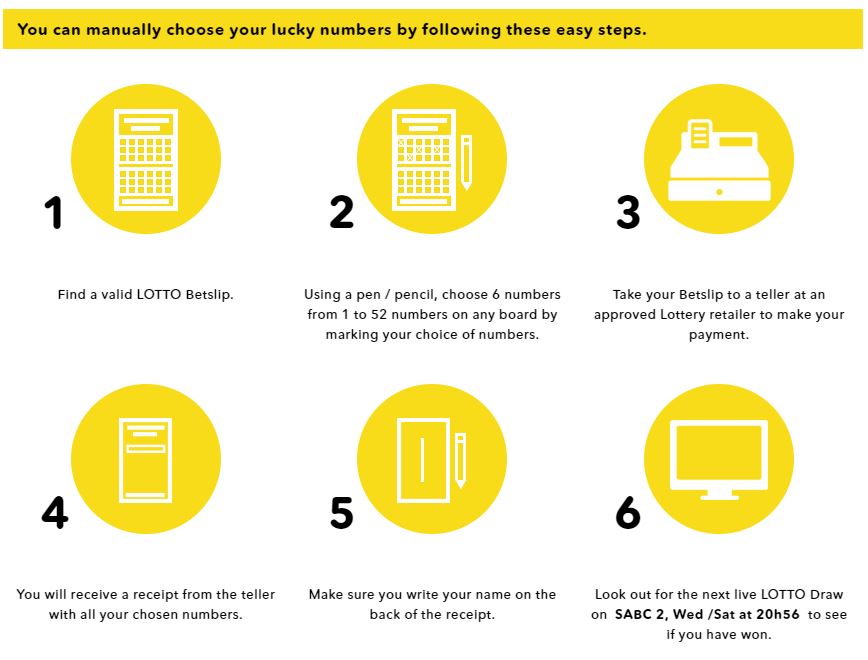 You can manually choose your lucky numbers by following these easy steps.

1

Find a valid LOTTO Betslip.

2

Using a pen / pencil, choose 6 numbers from 1 to 52 numbers on any board by marking your choice of numbers.

3

Take your Betslip to a teller at an approved Lottery retailer to make your payment.

4

You will receive a receipt from the teller with all your chosen numbers.

5

Make sure you write your name on the back of the receipt.

6

Look out for the next live LOTTO Draw on SABC 2, Wed /Sat at 20h56 to see if you have won.